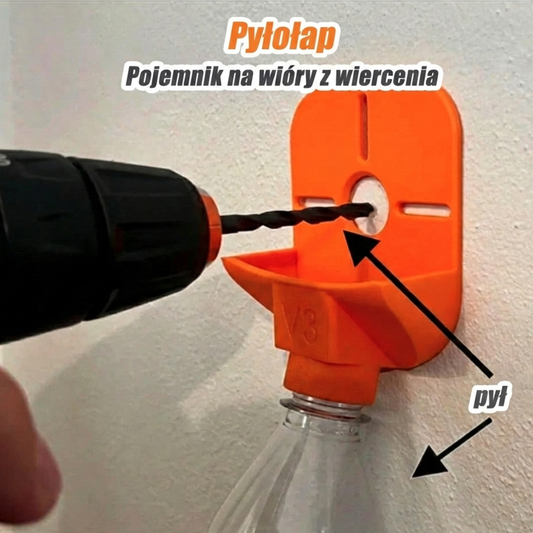 Pyłołap
Pojemnik na wióry z wiercenia

V3

pył