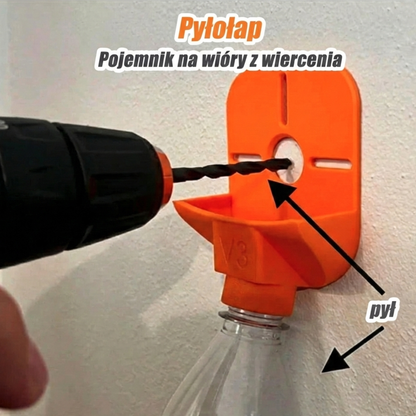 Pyłołap
Pojemnik na wióry z wiercenia

V3

pył